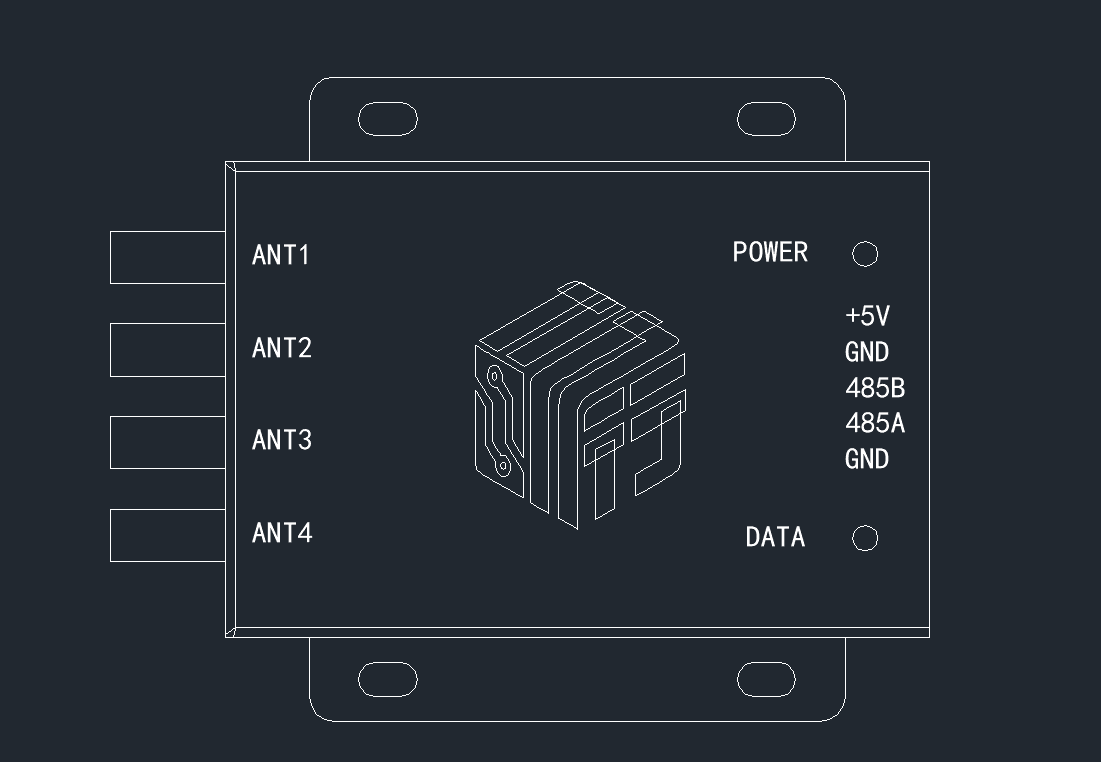 ANT1
ANT2
ANT3
ANT4

POWER

+5V
GND
485B
485A
GND

DATA